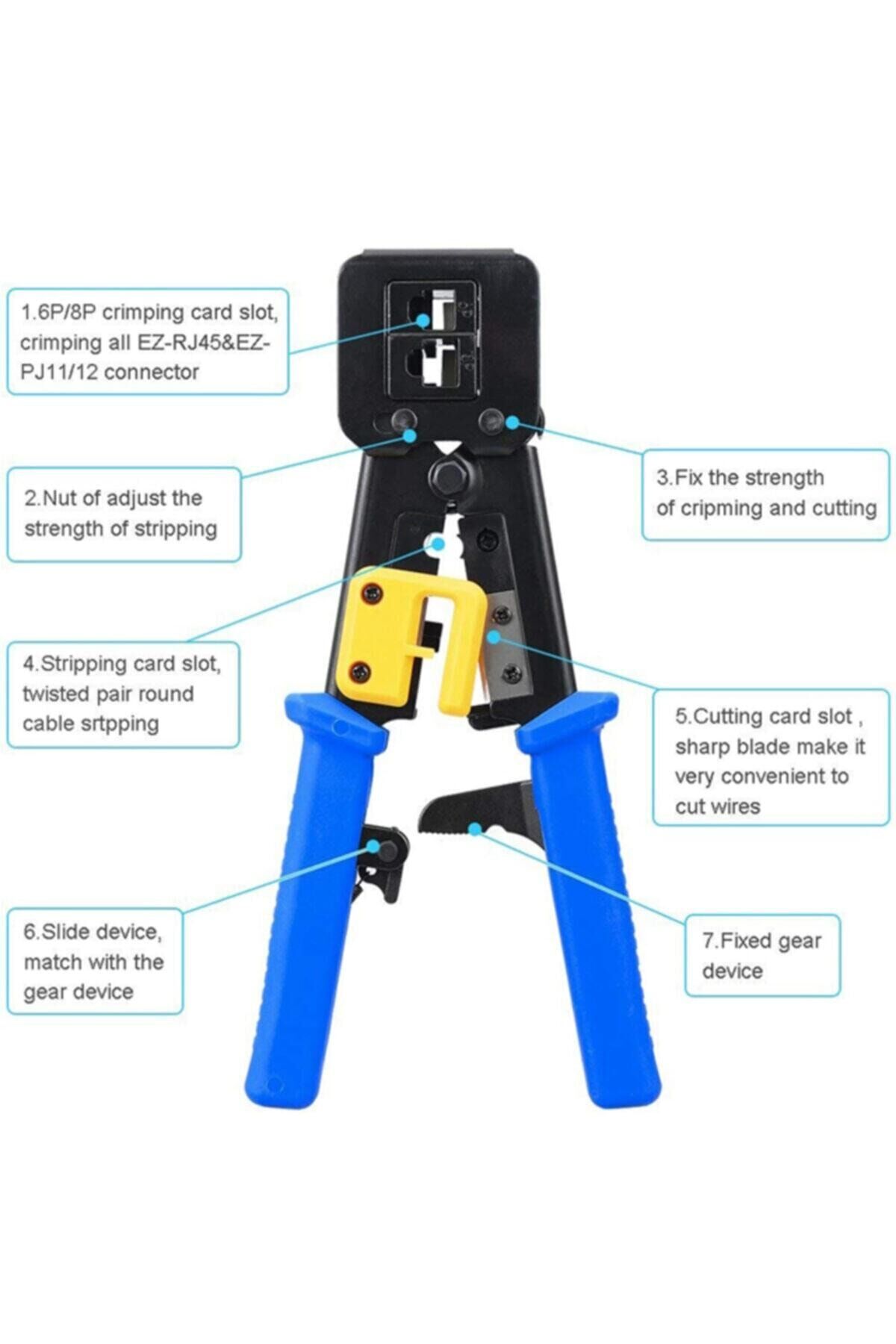 1.6P/8P crimping card slot, crimping all EZ-RJ45&EZ-PJ11/12 connector

2.Nut of adjust the strength of stripping

3.Fix the strength of cripming and cutting

4.Stripping card slot, twisted pair round cable srtpping

5.Cutting card slot , sharp blade make it very convenient to cut wires

6.Slide device, match with the gear device

7.Fixed gear device